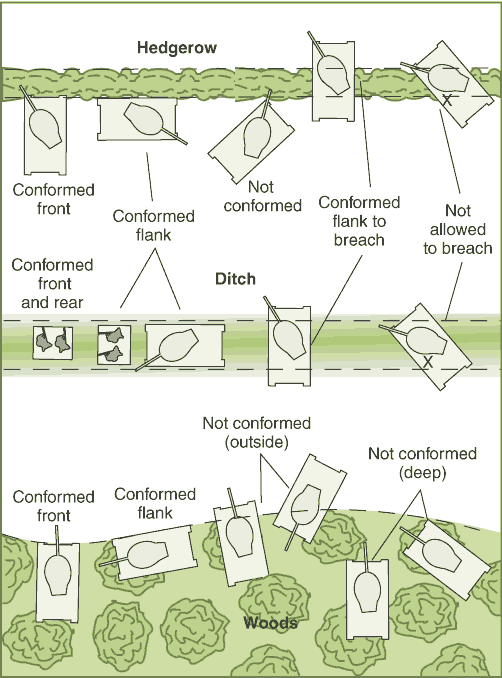 Hedgerow

Conformed front

Conformed flank

Not conformed

Conformed flank to breach

Not allowed to breach

Conformed front and rear

Ditch

Not conformed (outside)

Not conformed (deep)

Conformed front

Conformed flank

Woods